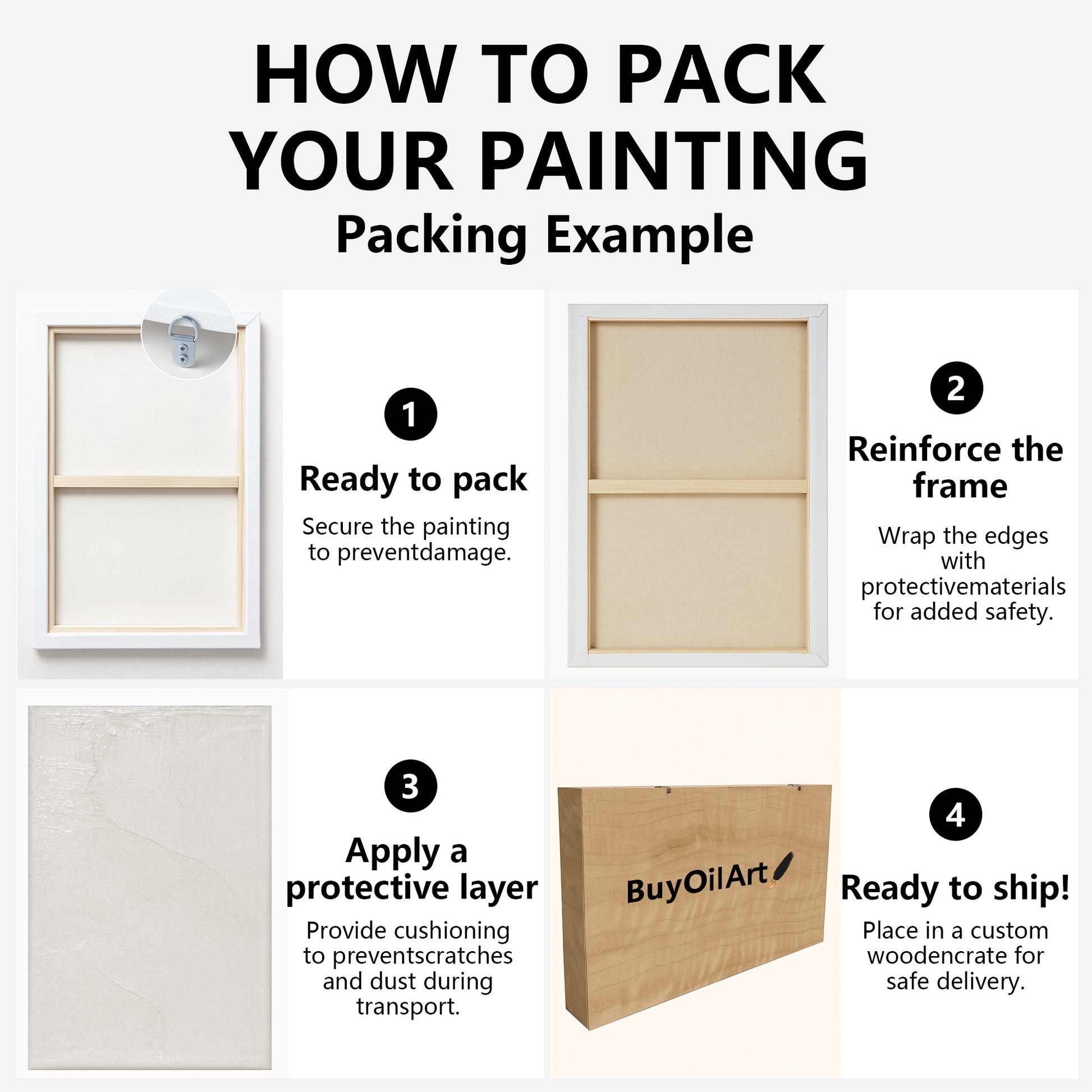 HOW TO PACK YOUR PAINTING

Packing Example

1

Ready to pack

Secure the painting to preventdamage.

2

Reinforce the frame

Wrap the edges with protectivematerials for added safety.

3

Apply a protective layer

Provide cushioning to preventscratches and dust during transport.

BuyOilArt

4

Ready to ship!

Place in a custom woodencrate for safe delivery.